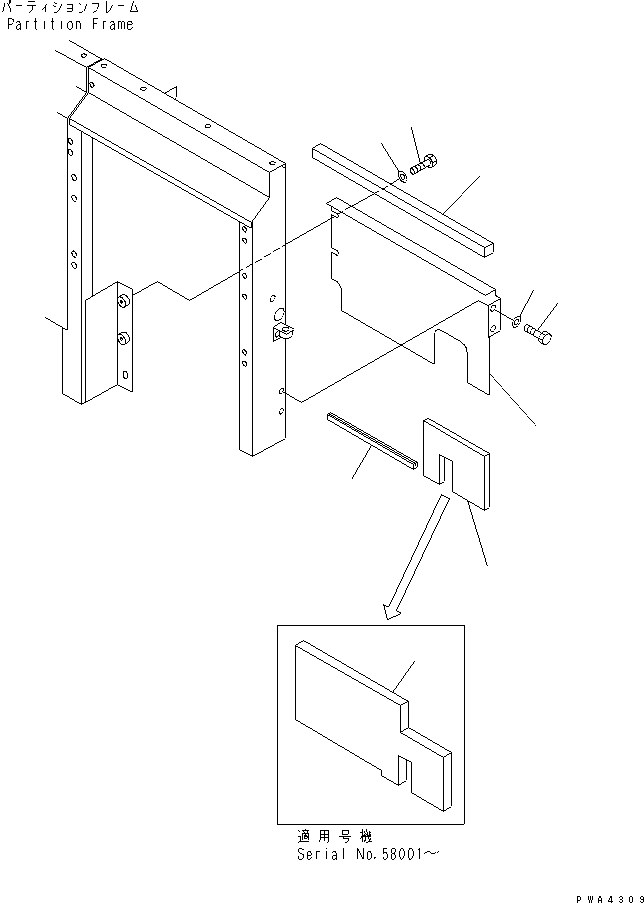 パーティションフレーム
Partition Frame

適用号機
Serial No.58001～

PWA4309