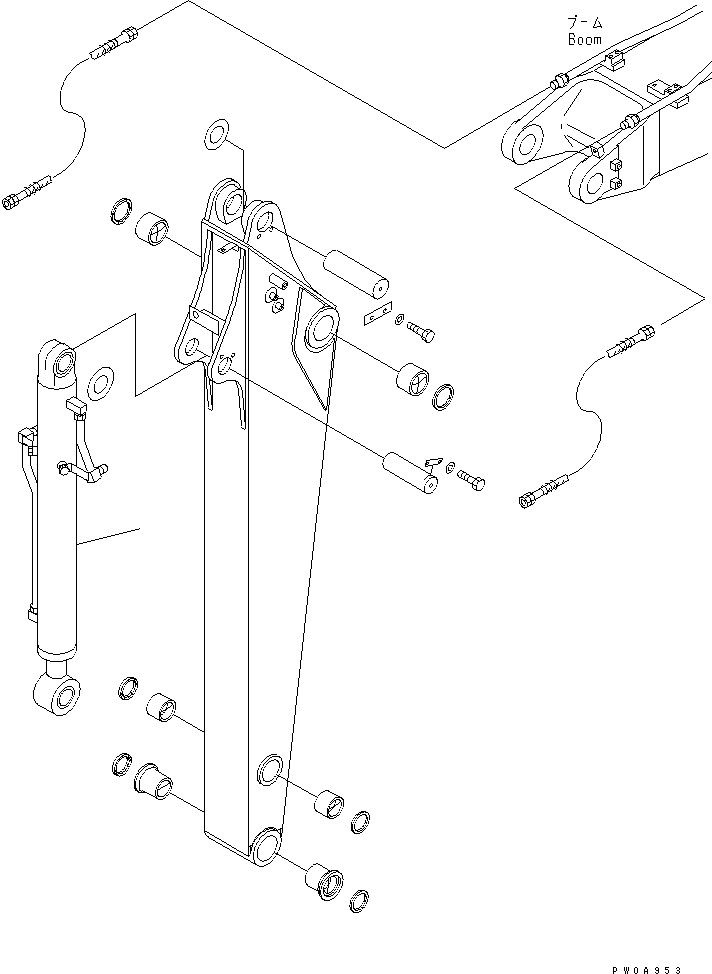 ブーム
Boom

PW0A953