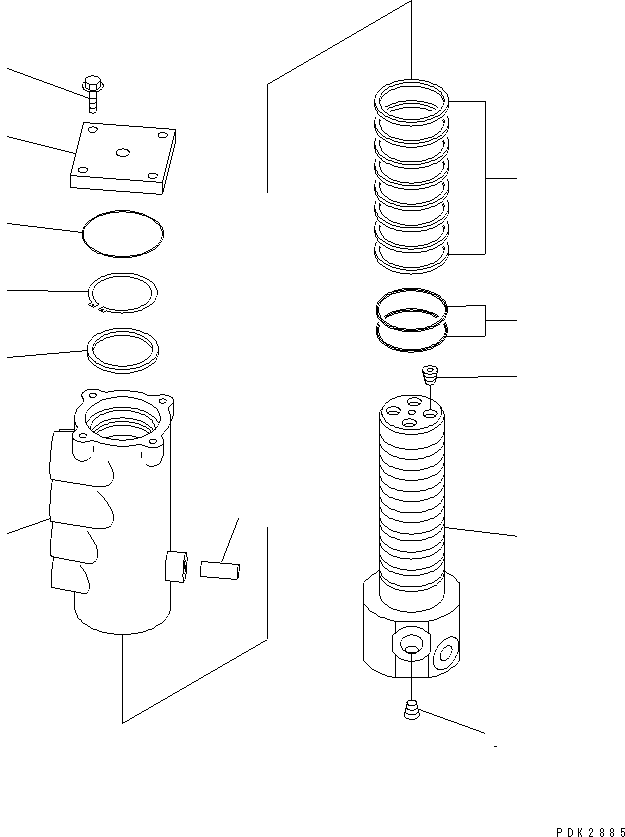 PDK2885