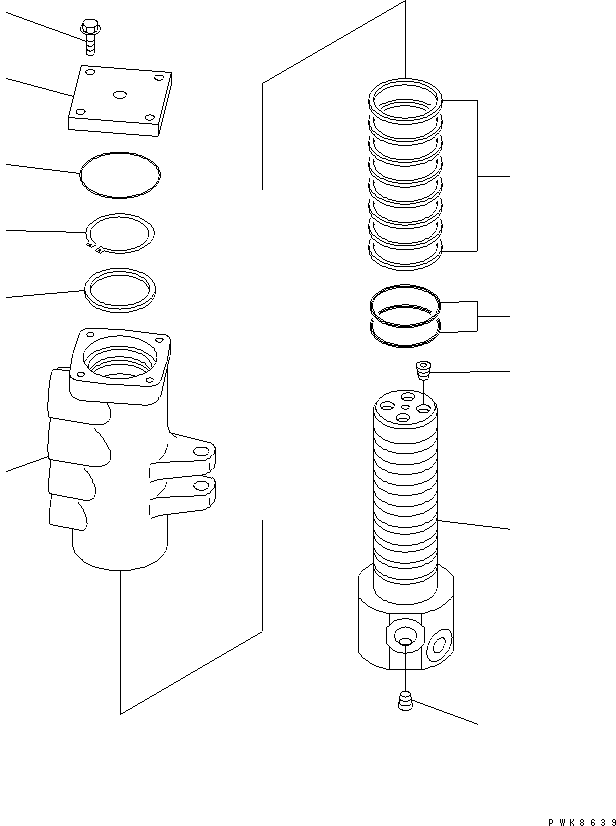 PWK8639