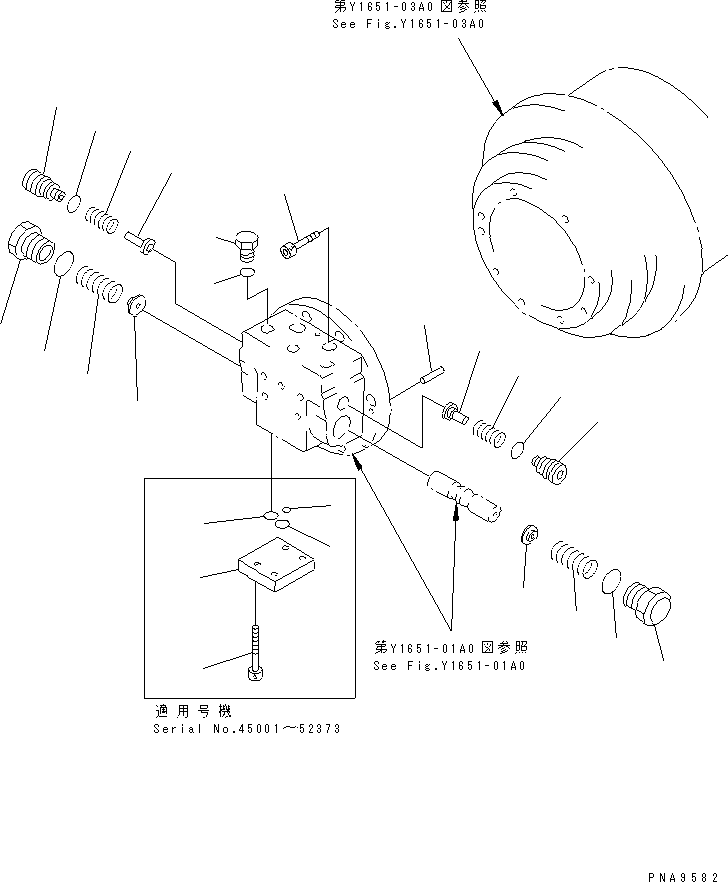 第Y1651-03A0 図参照
See Fig.Y1651-03A0

第Y1651-01A0 図参照
See Fig.Y1651-01A0

適用号機
Serial No.45001～52373

PNA9582