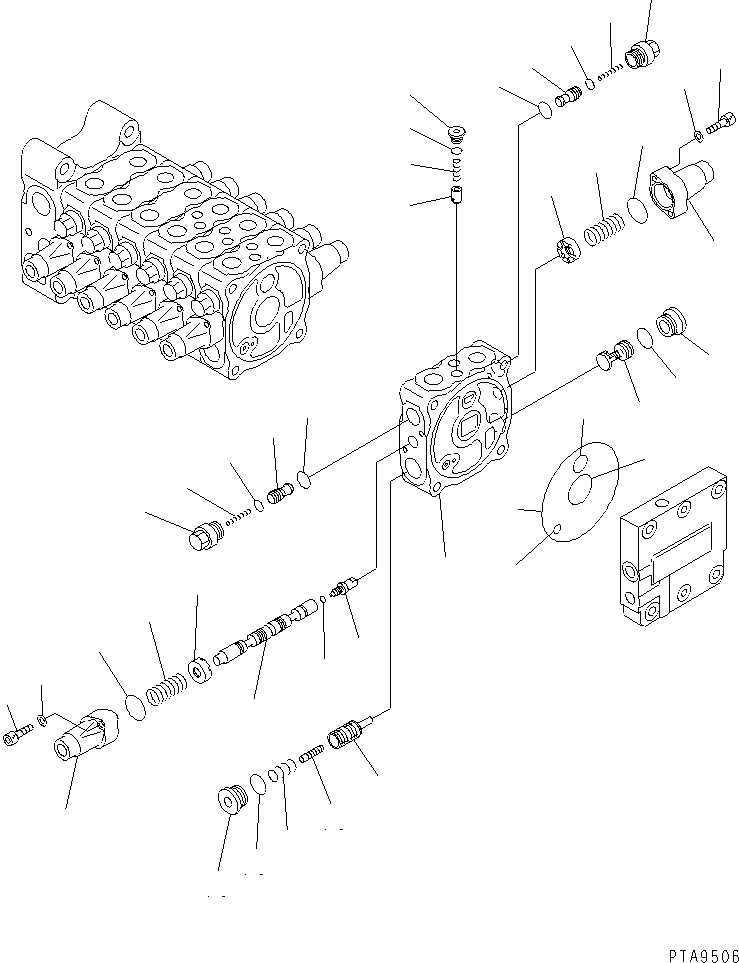 PTA9506