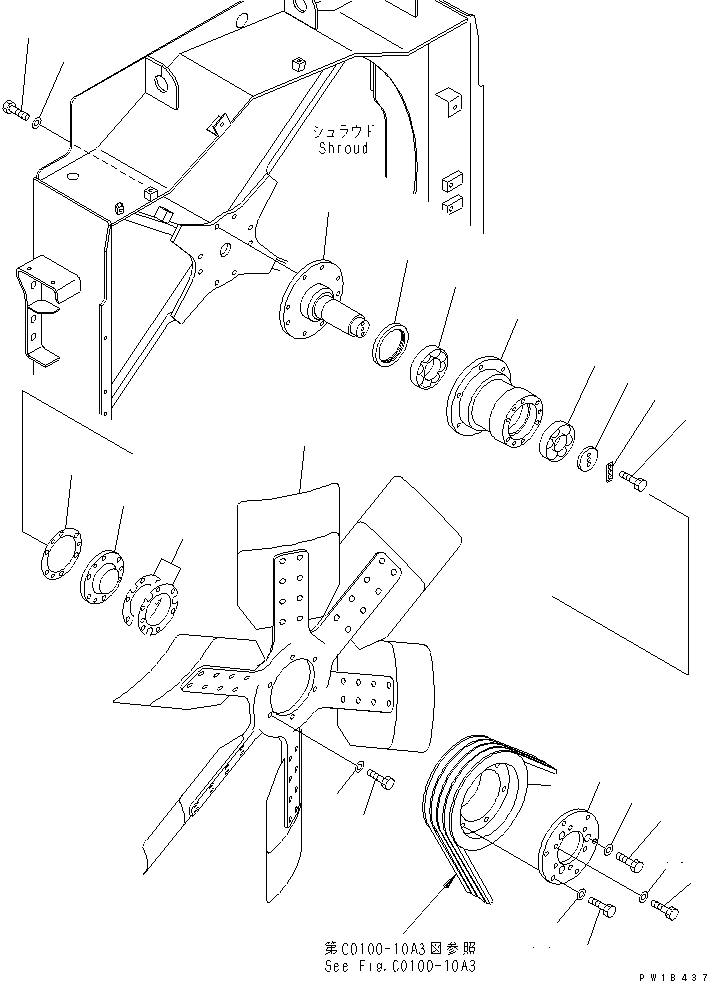 シュラウド
Shroud

第C0100-10A3図参照
See Fig.C0100-10A3

PW18437