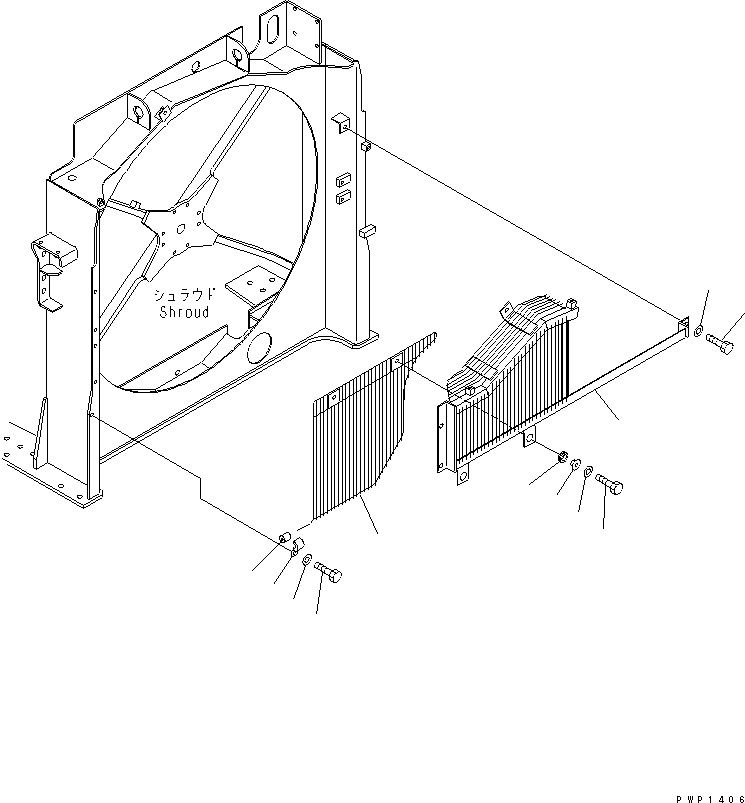 シュラウド
Shroud

PWP1406