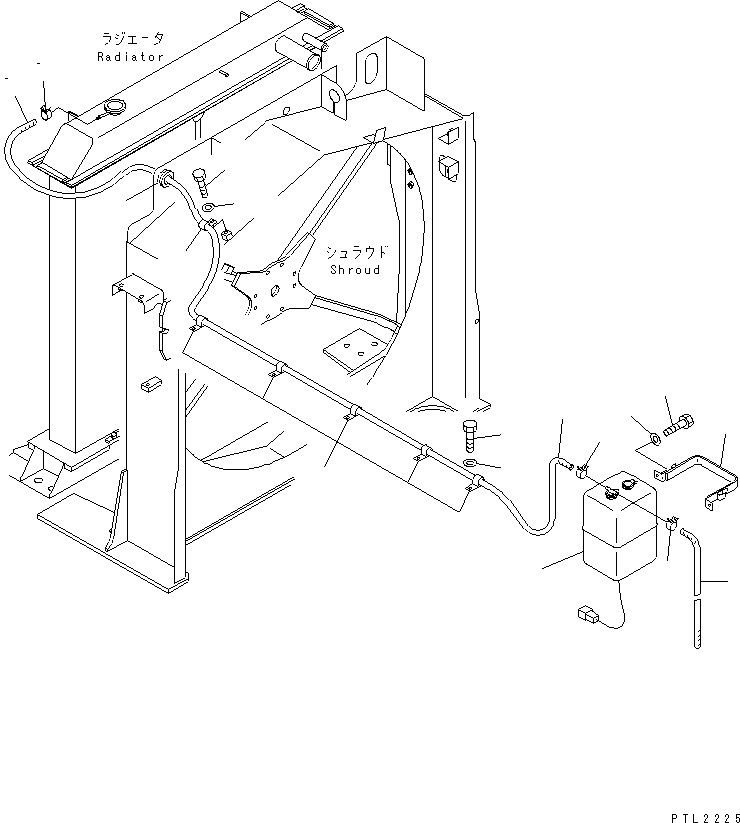 ラジエータ
Radiator

シュラウド
Shroud

PTL2225