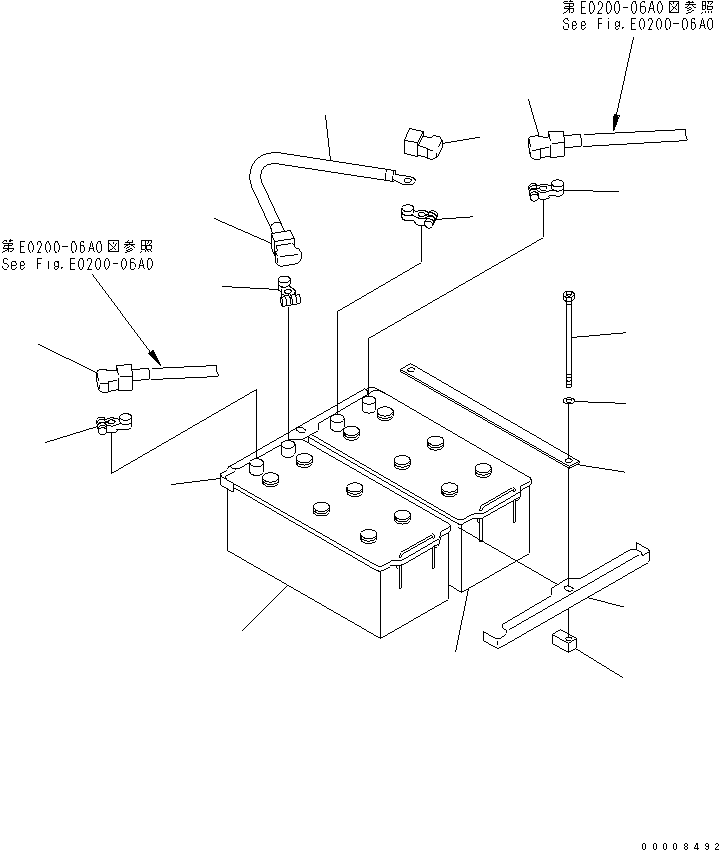 第E0200-06A0図参照
See Fig.E0200-06A0

第E0200-06A0図参照
See Fig.E0200-06A0

00008492