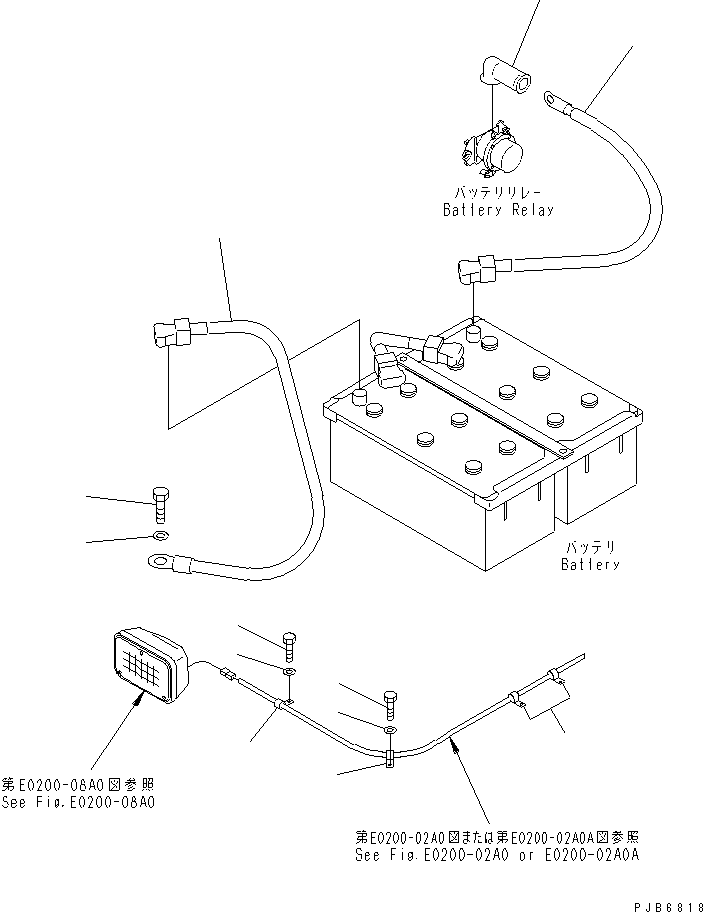 バッテリリレー
Battery Relay

バッテリ
Battery

第E0200-08A0図参照
See Fig.E0200-08A0

第E0200-02A0図または第E0200-02A0A図参照
See Fig.E0200-02A0 or E0200-02A0A

PJB6818