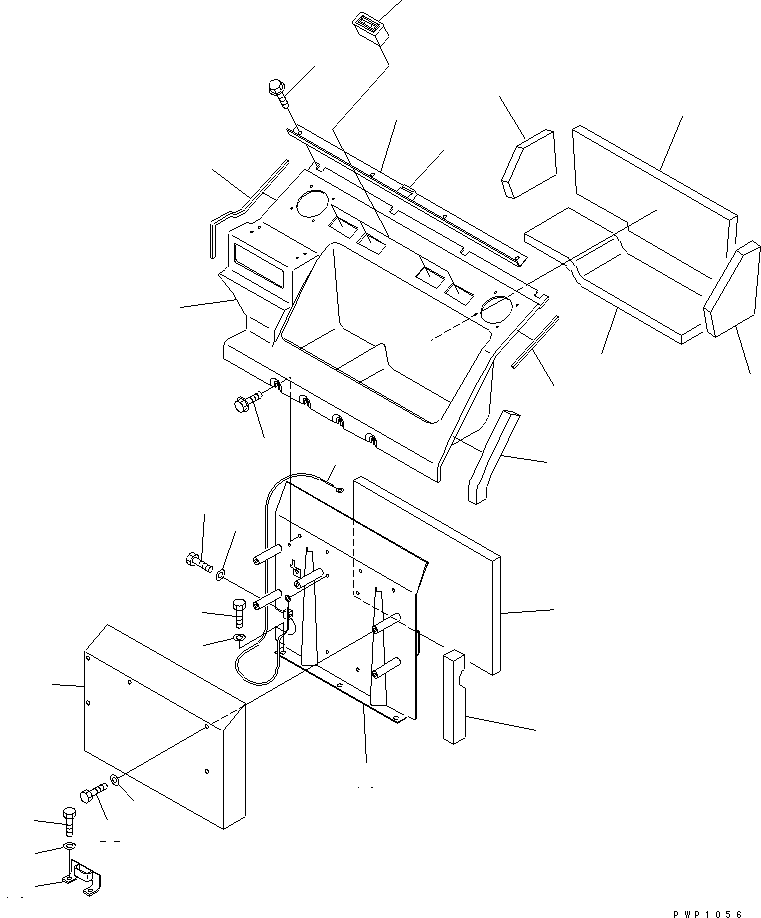 PWP1056