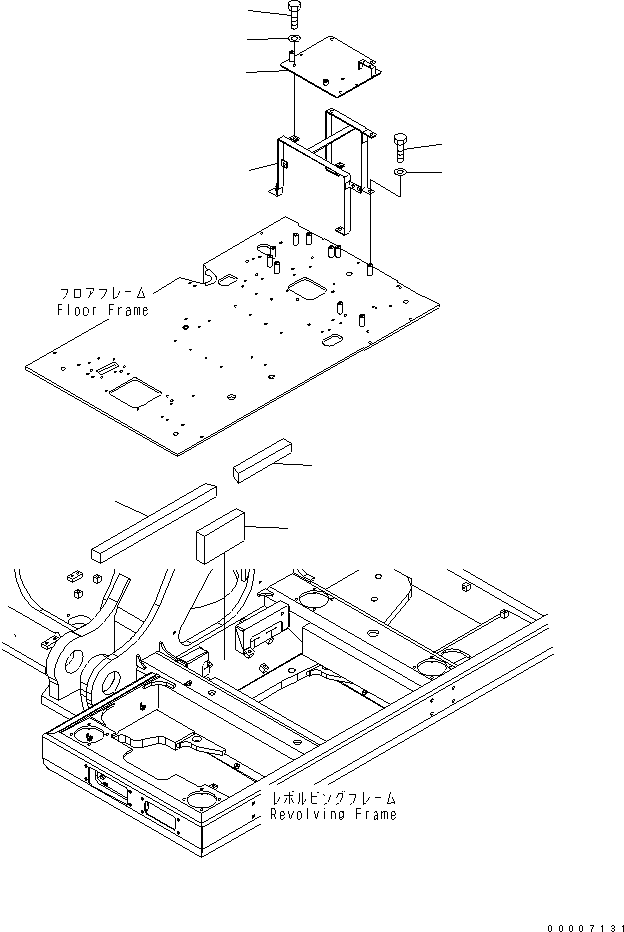 フロアフレーム
Floor Frame

レボルビングフレーム
Revolving Frame

00007131