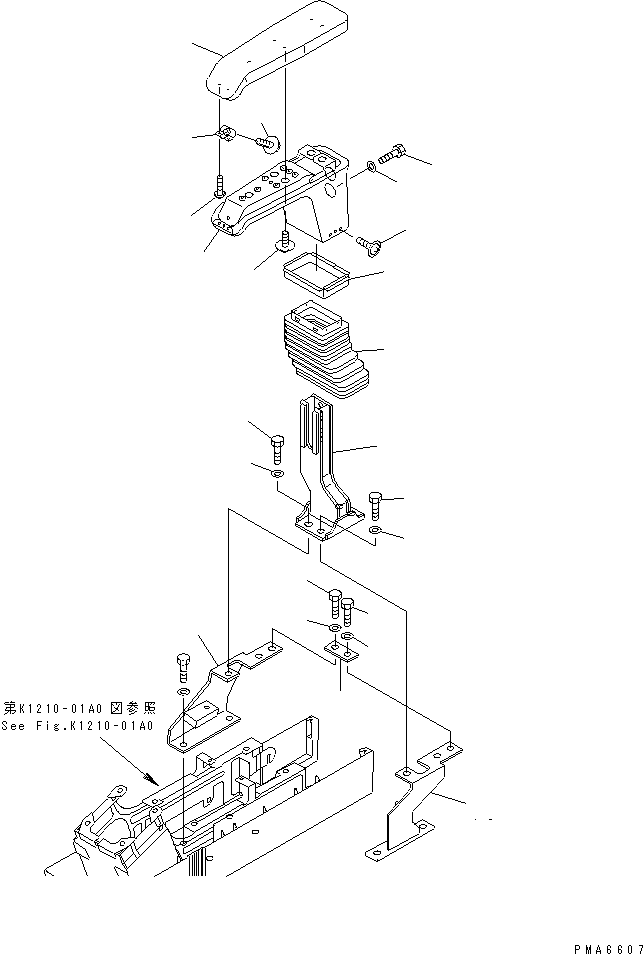 第K1210-01A0 図参照
See Fig.K1210-01A0

PMA6607