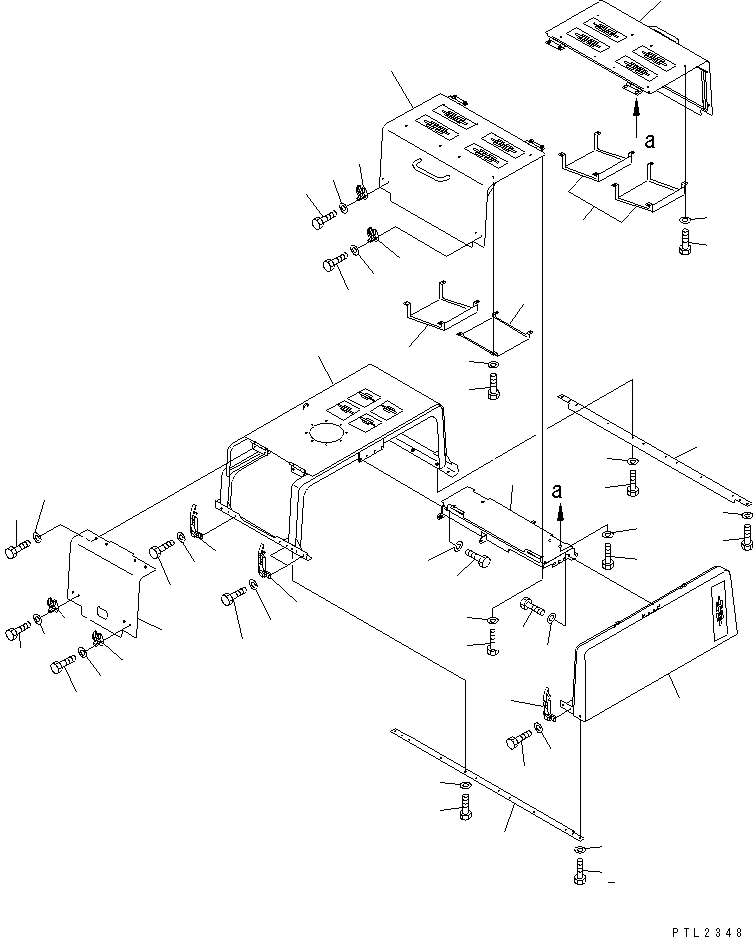 a

a

PTL2348