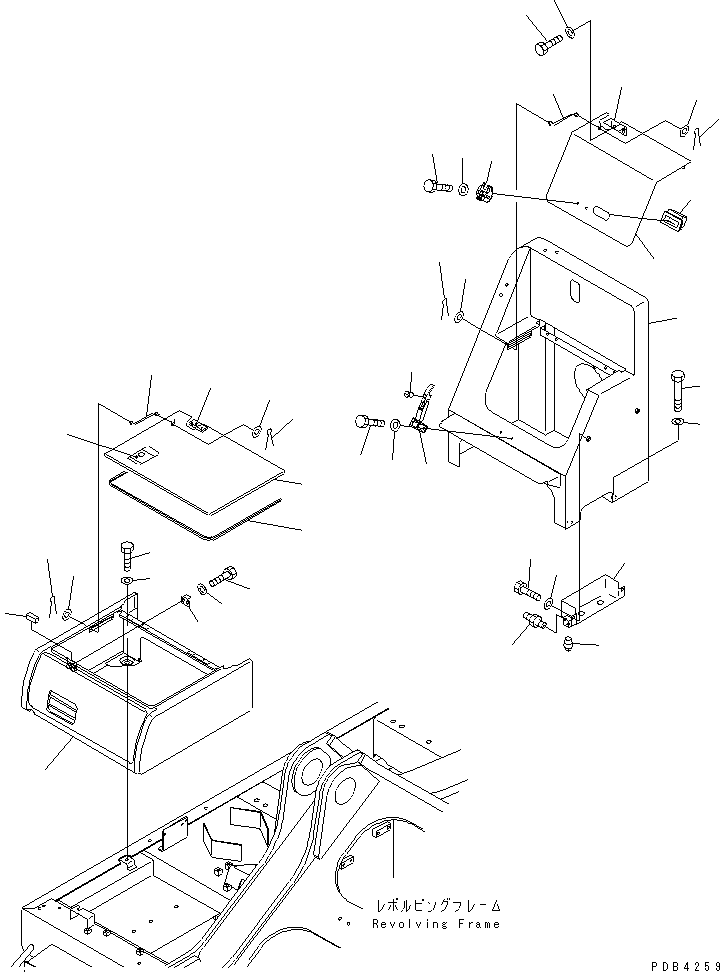 レボルビングフレーム
Revolving Frame

PDB4259