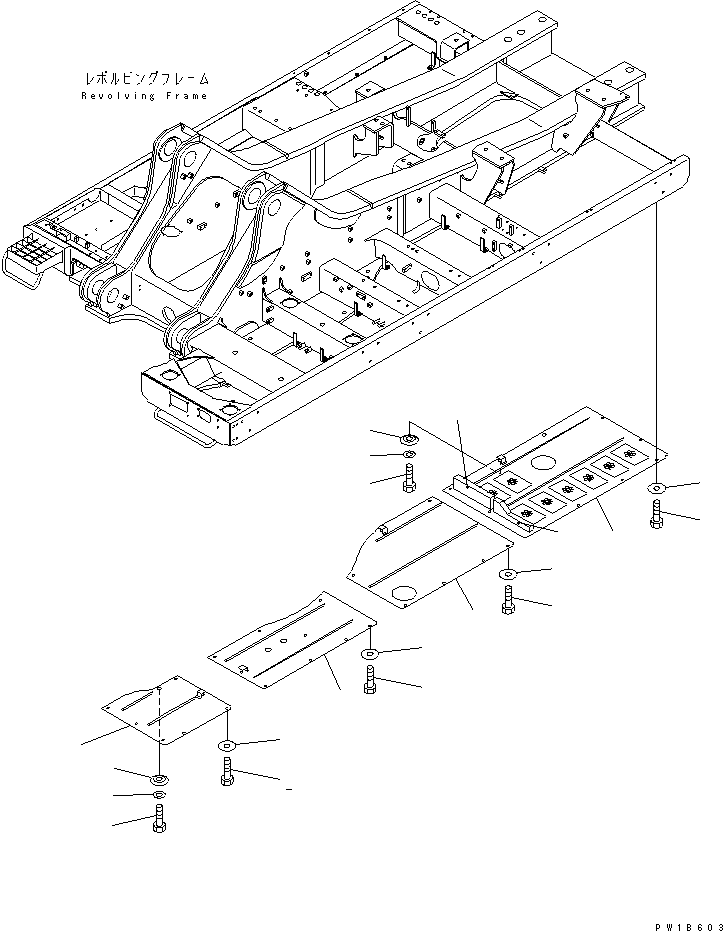 レボルビングフレーム
Revolving Frame

PW1B603