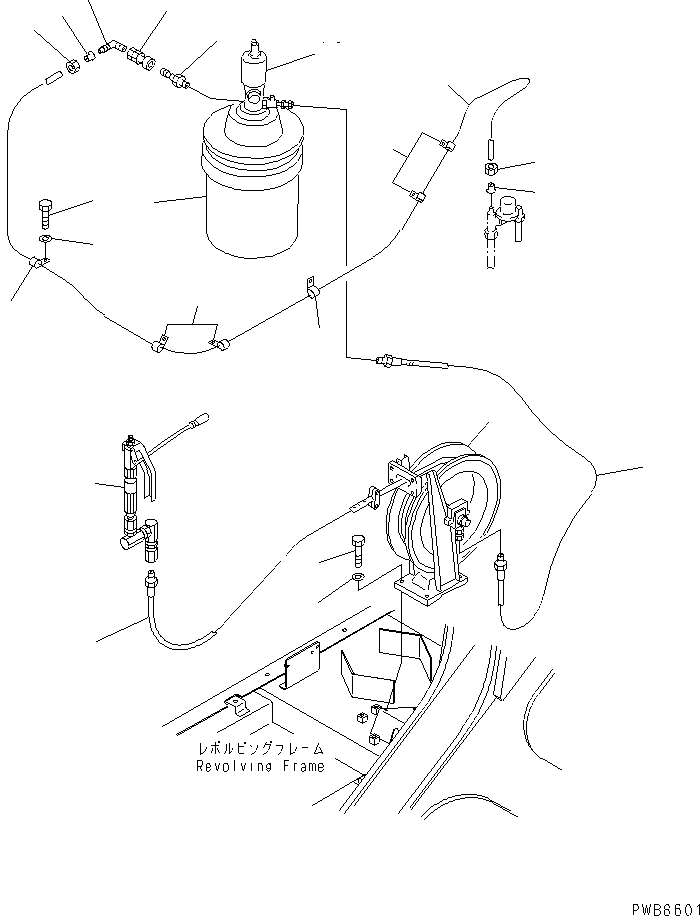 レボルビングフレーム
Revolving Frame

PWB6601