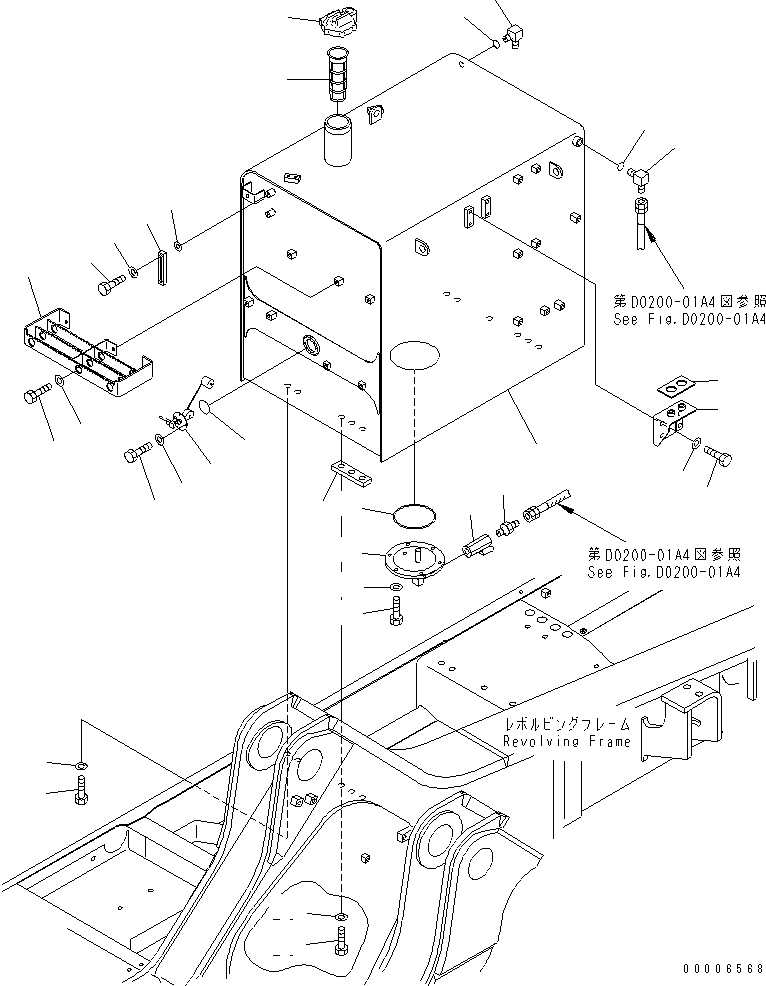 第D0200-01A4図参照
See Fig.D0200-01A4

第D0200-01A4図参照
See Fig.D0200-01A4

レボルビングフレーム
Revolving Frame

00006568