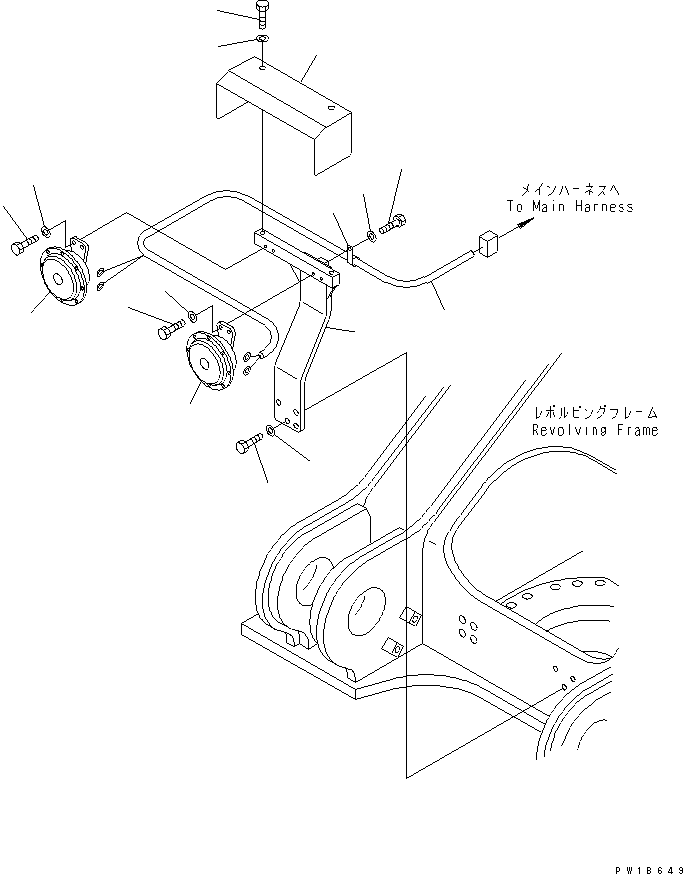 メインハーネスへ
To Main Harness

レボルビングフレーム
Revolving Frame

PW18649