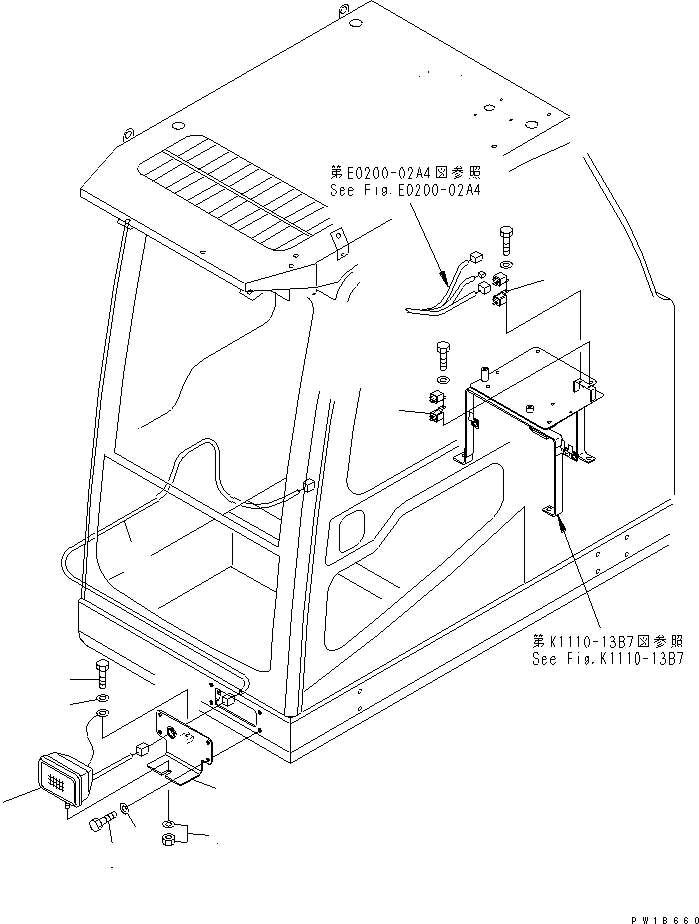 第E0200-02A4図参照
See Fig.E0200-02A4

第K1110-13B7図参照
See Fig.K1110-13B7

PW1B660