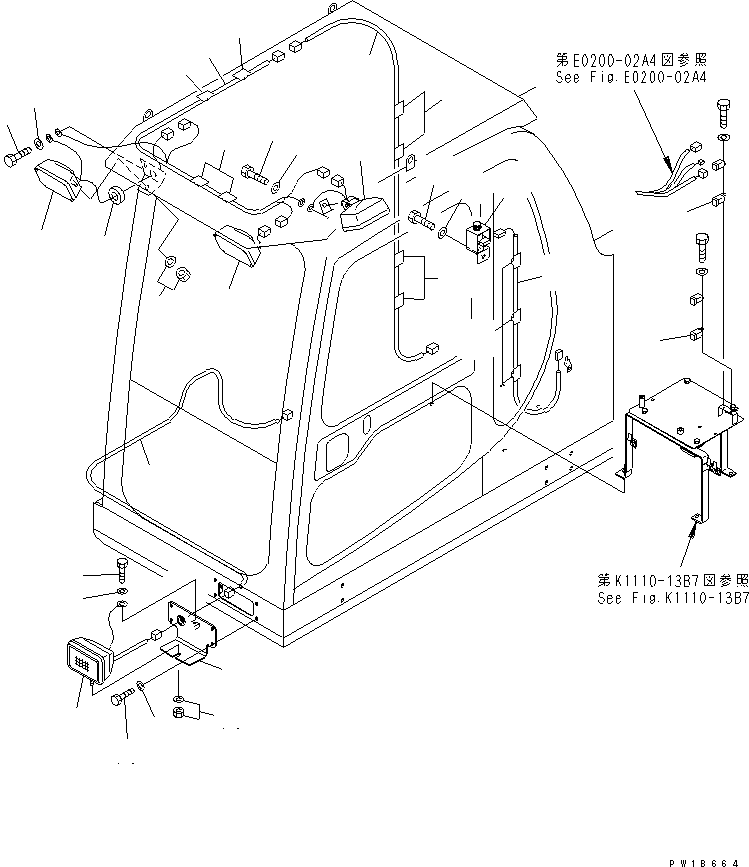 第E0200-02A4図参照
See Fig.E0200-02A4

第K1110-13B7図参照
See Fig.K1110-13B7

PW18664