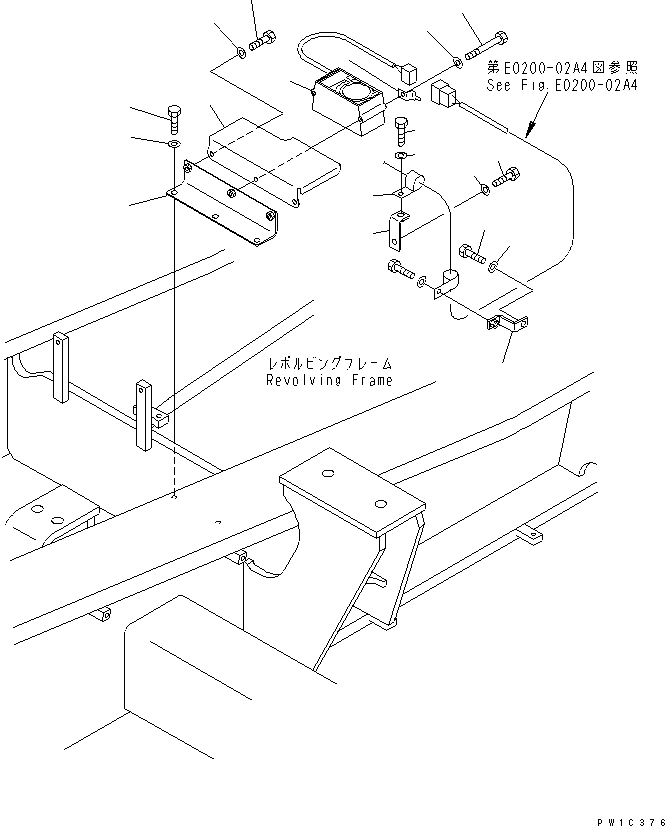 第E0200-02A4図参照
See Fig.E0200-02A4

レボルビングフレーム
Revolving Frame

PW1C376