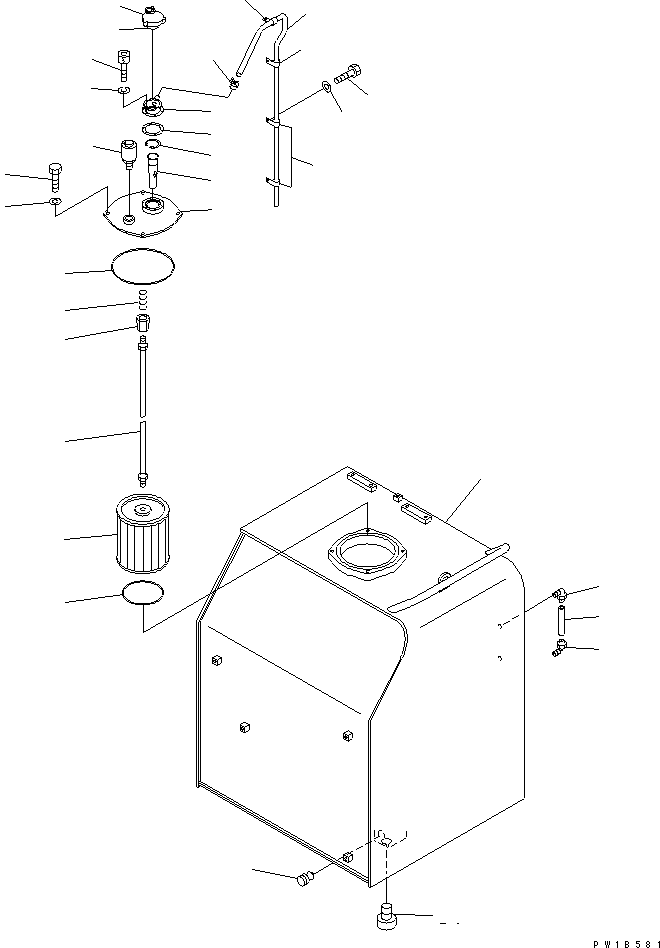 PW1B581