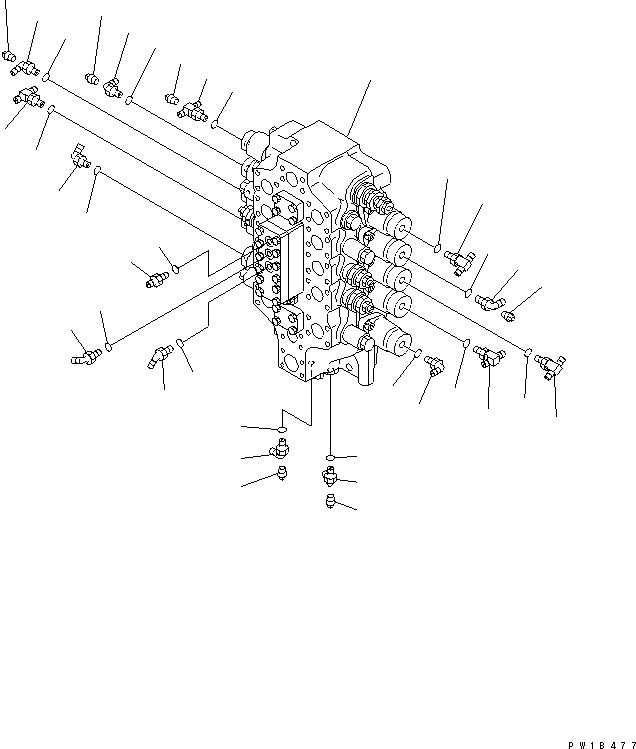 PW1B477