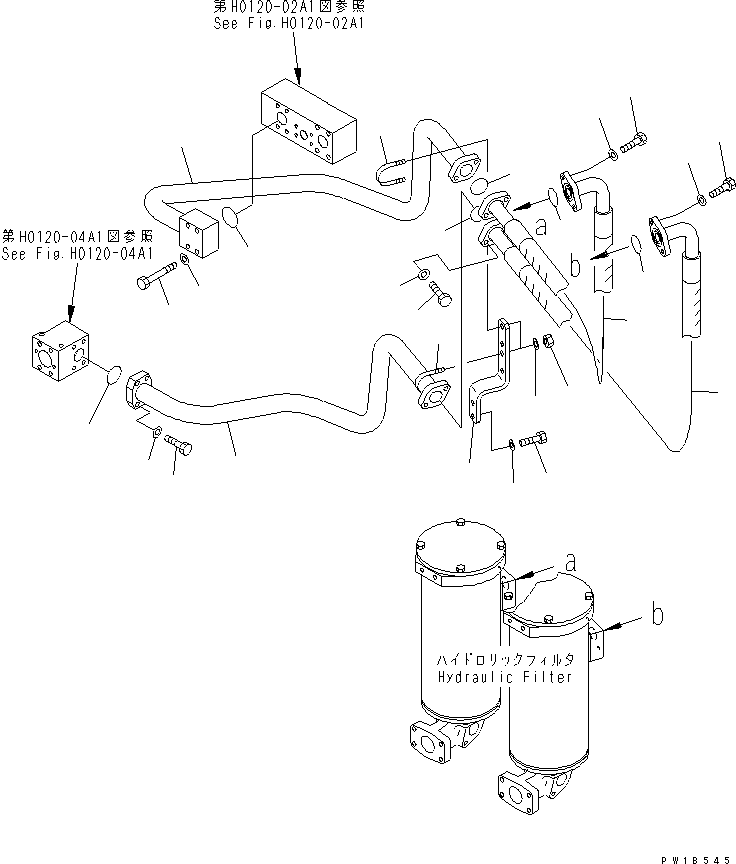 第H0120-02A1図参照
See Fig.H0120-02A1

第H0120-04A1図参照
See Fig.H0120-04A1

a

b

a

b

ハイドロリックフィルタ
Hydraulic Filter

PW18545