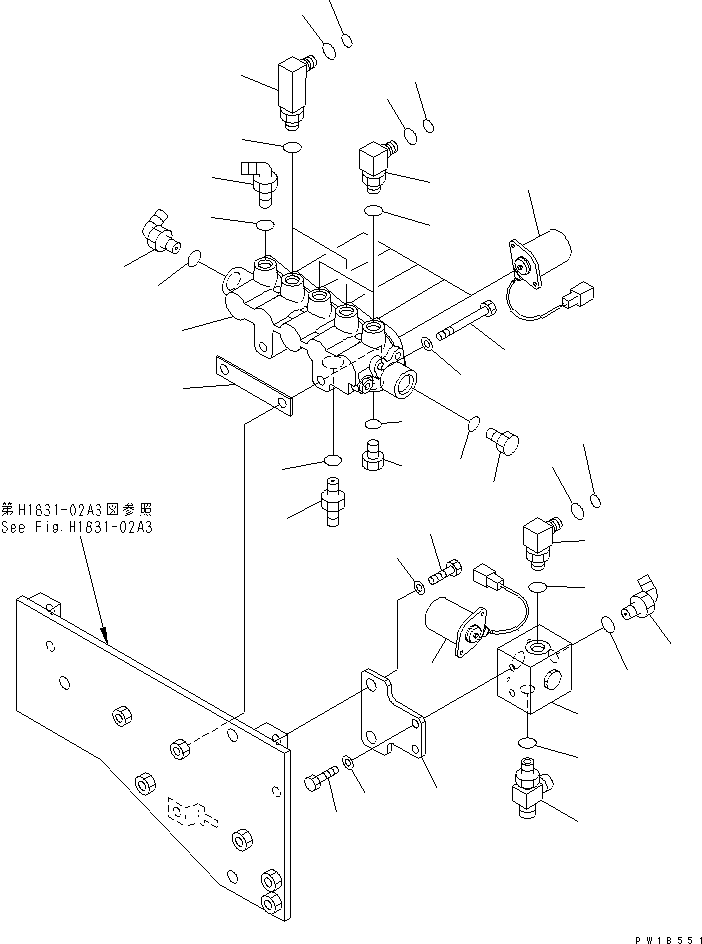 第H1831-02A3図参照
See Fig.H1831-02A3

PW18551