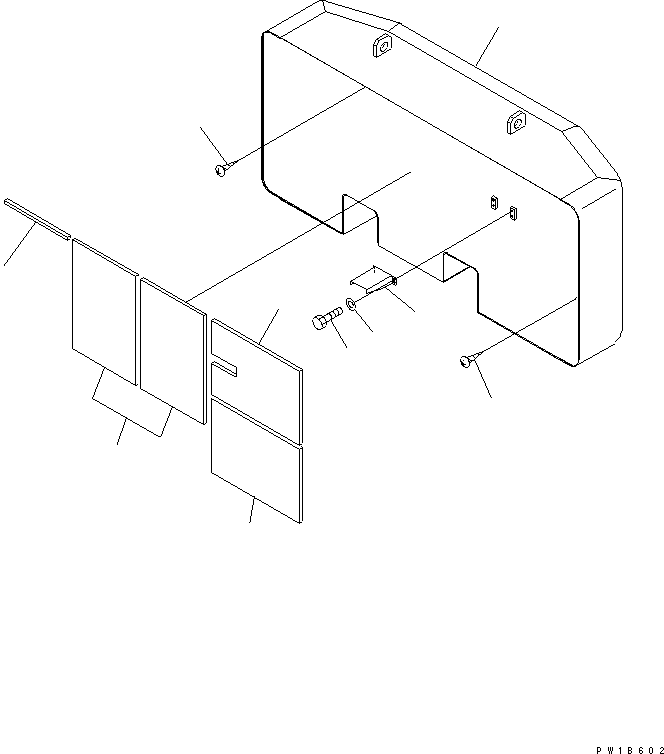 PW1B602