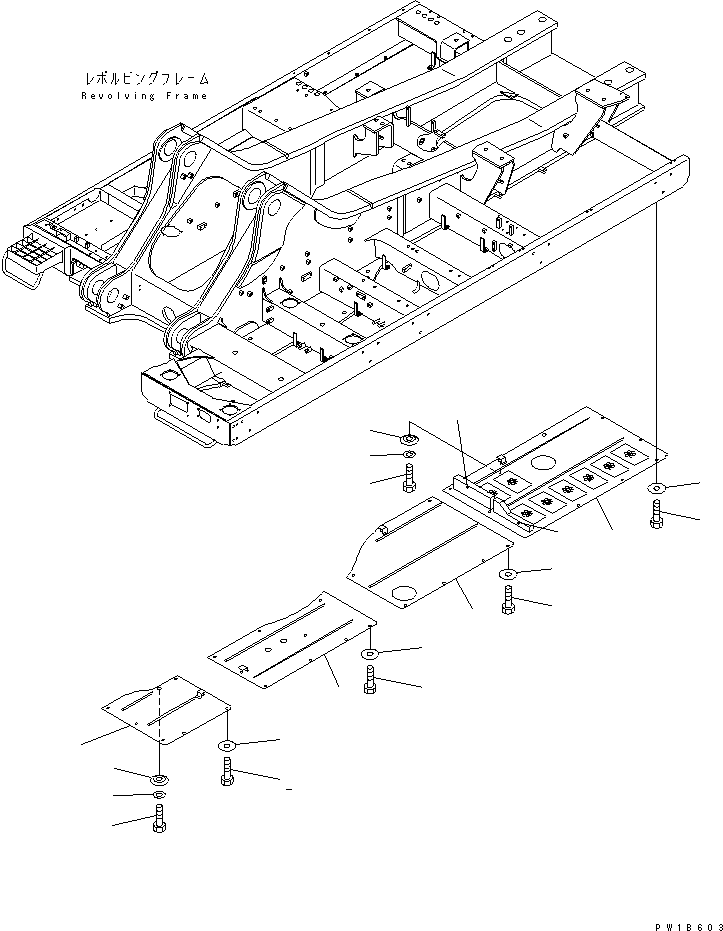 レボルビングフレーム
Revolving Frame

PW1B603