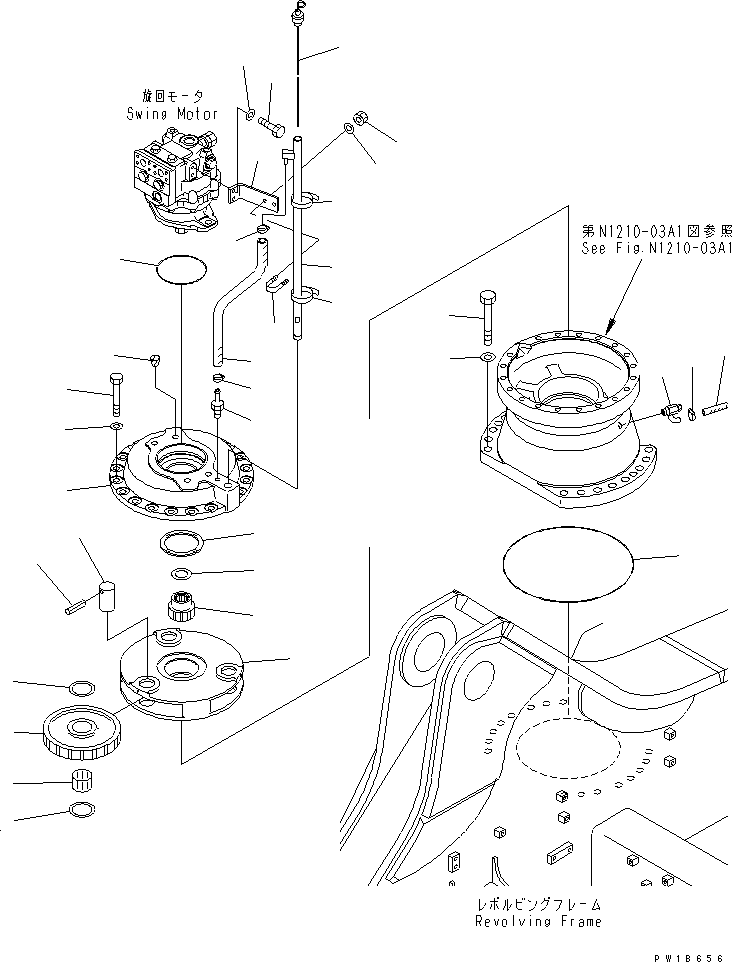 旋回モータ
Swing Motor

第N1210-03A1図参照
See Fig.N1210-03A1

レボルビングフレーム
Revolving Frame

PW18656