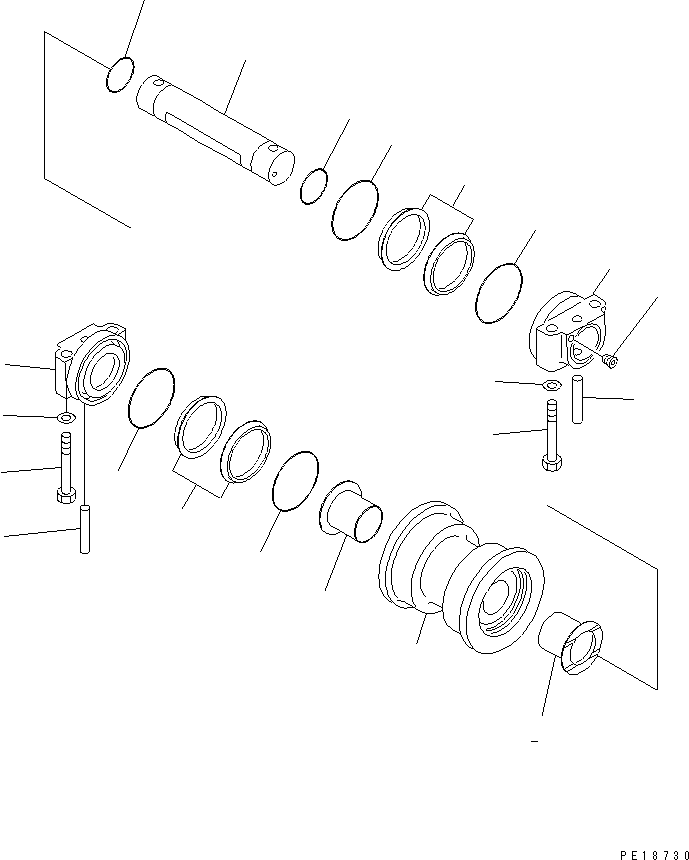 PE18730