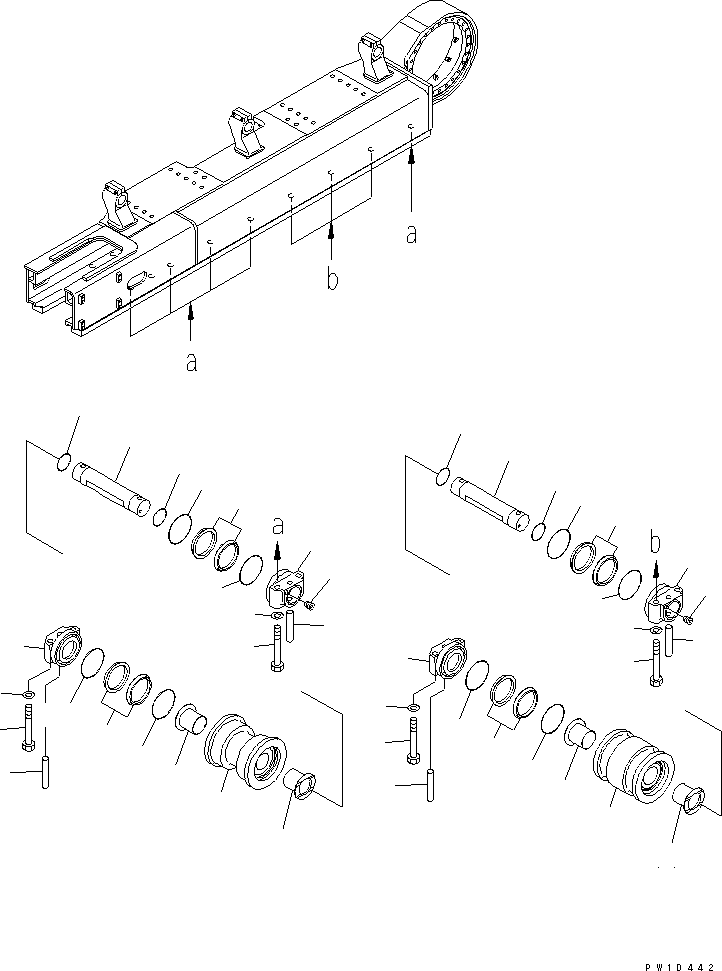 a
b
a
a
b
PW10442