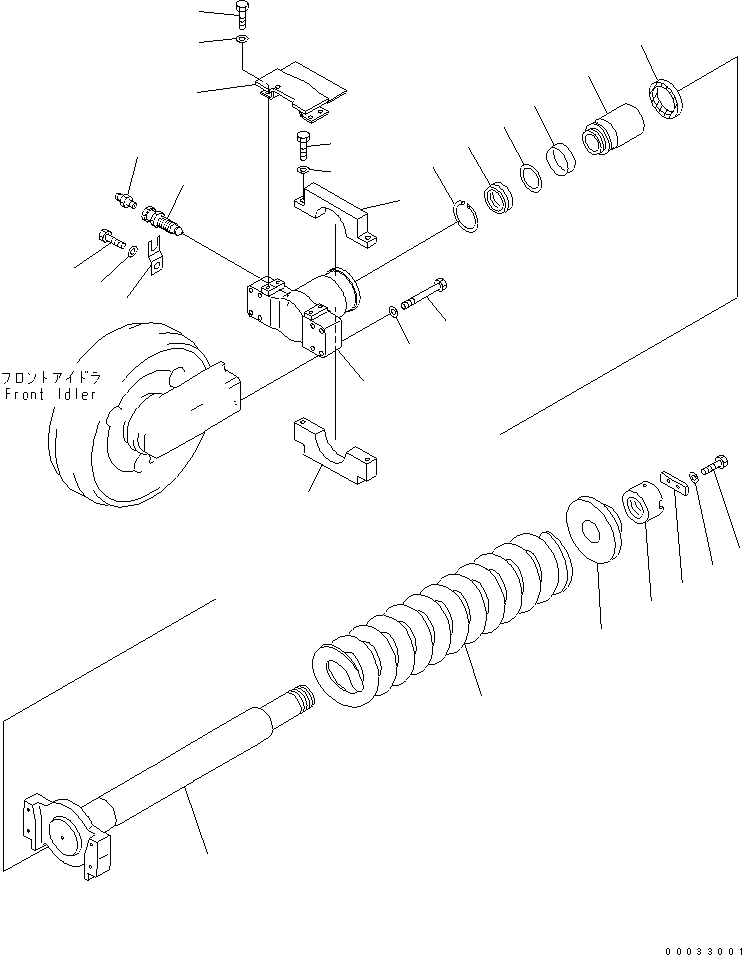 フロントアイドラ
Front Idler

00033001