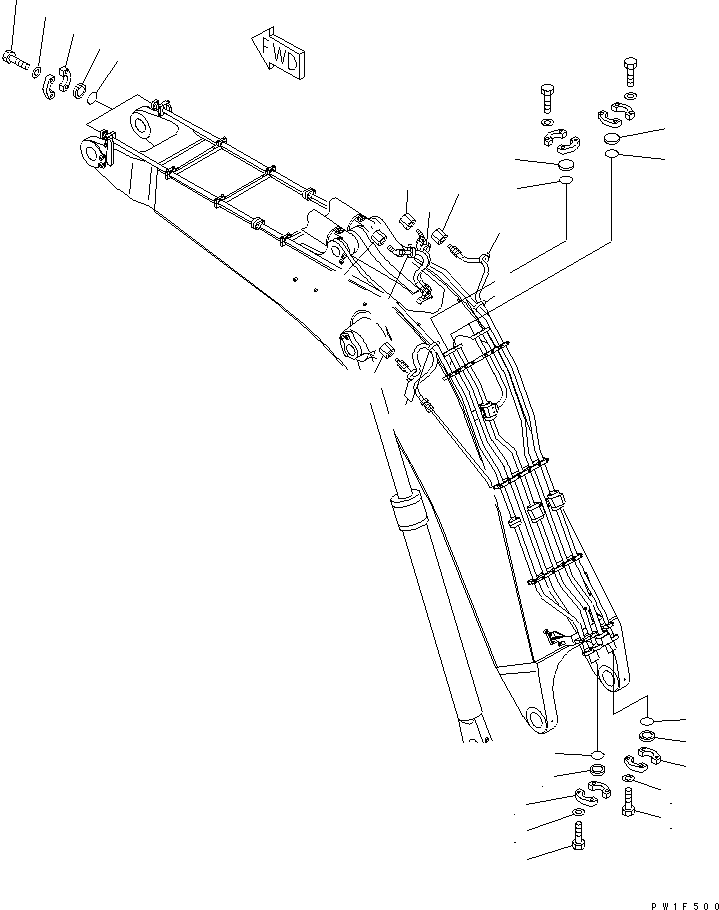 FWD

PW1F500