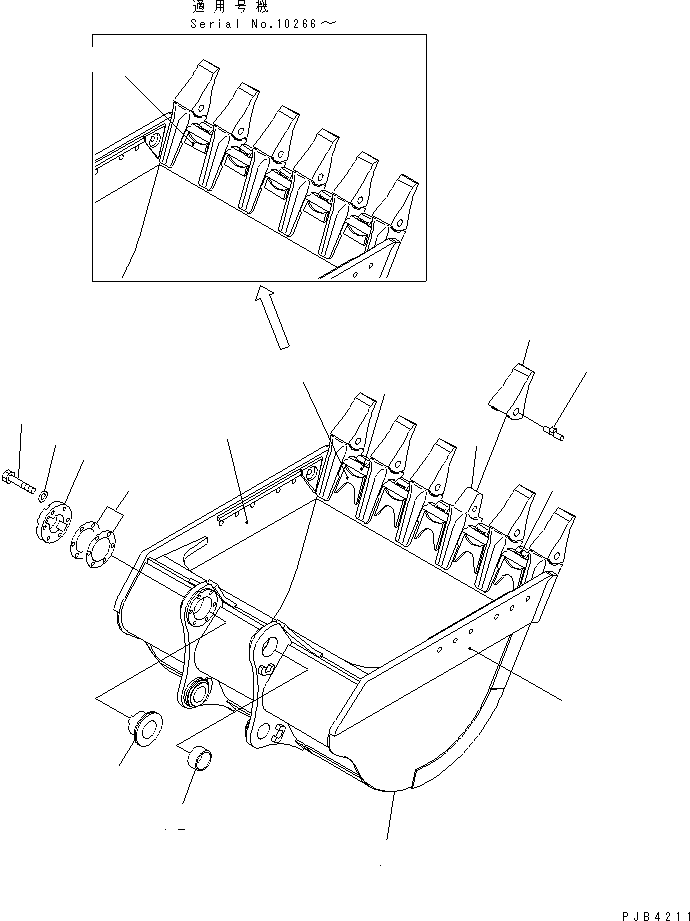 適用号機
Serial No.10266～

PJB4211