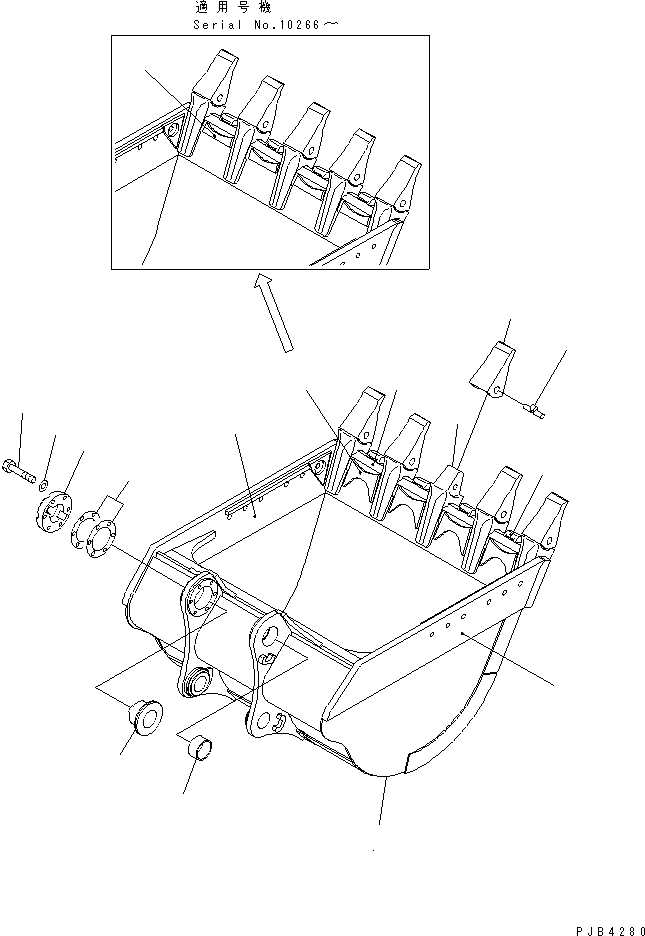 適用号機
Serial No.10266～

PJB4280