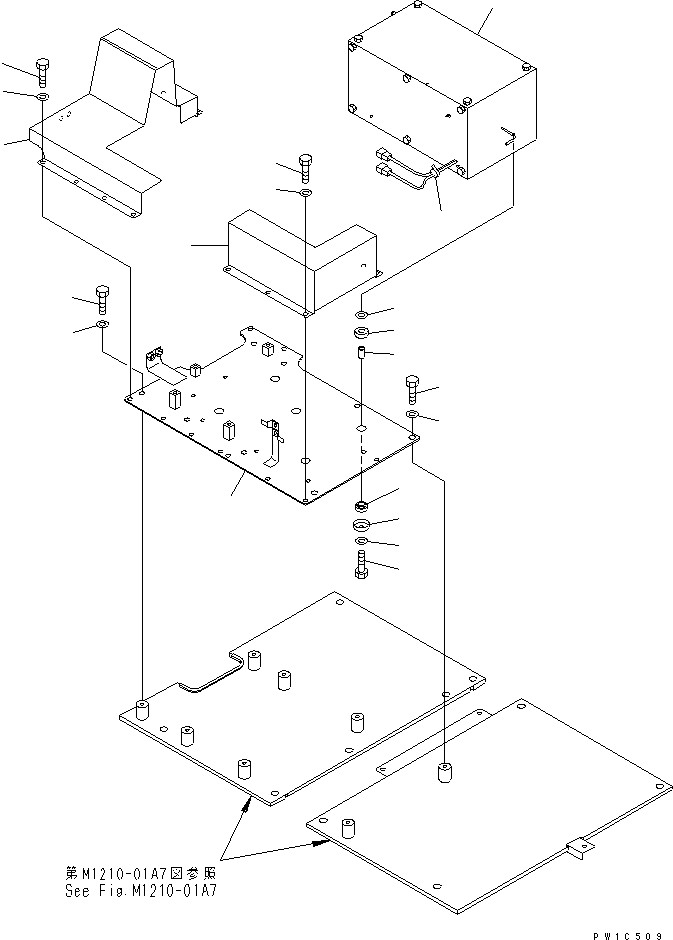 第M1210-01A7図参照
See Fig.M1210-01A7

PW1C509