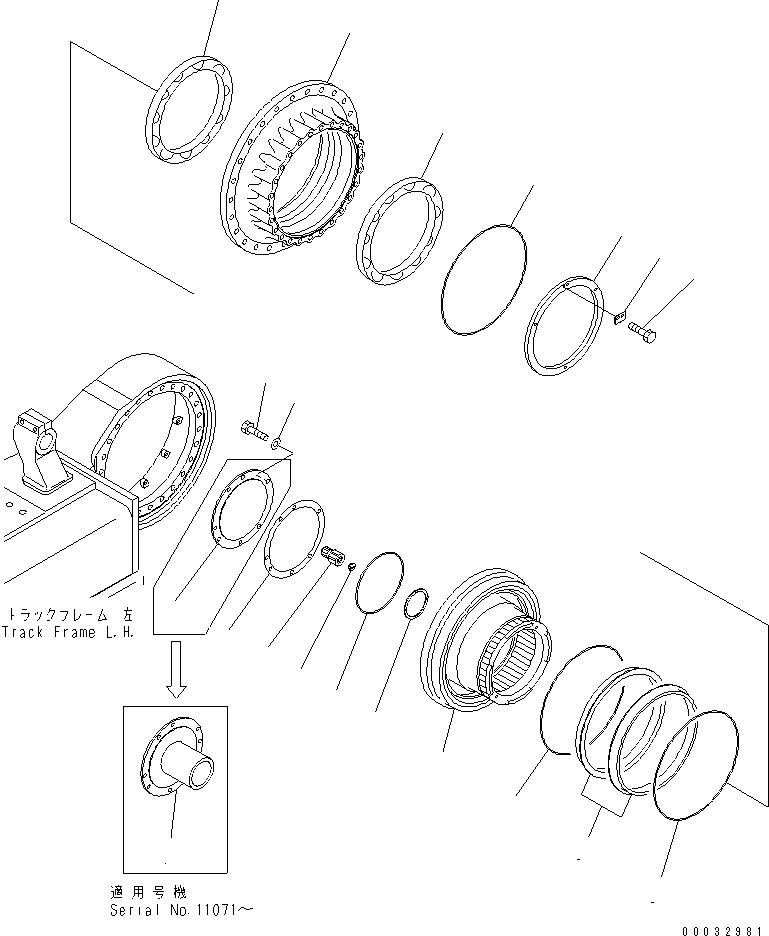 トラックフレーム 左
Track Frame L.H.

適用号機
Serial No.11071～

00032981