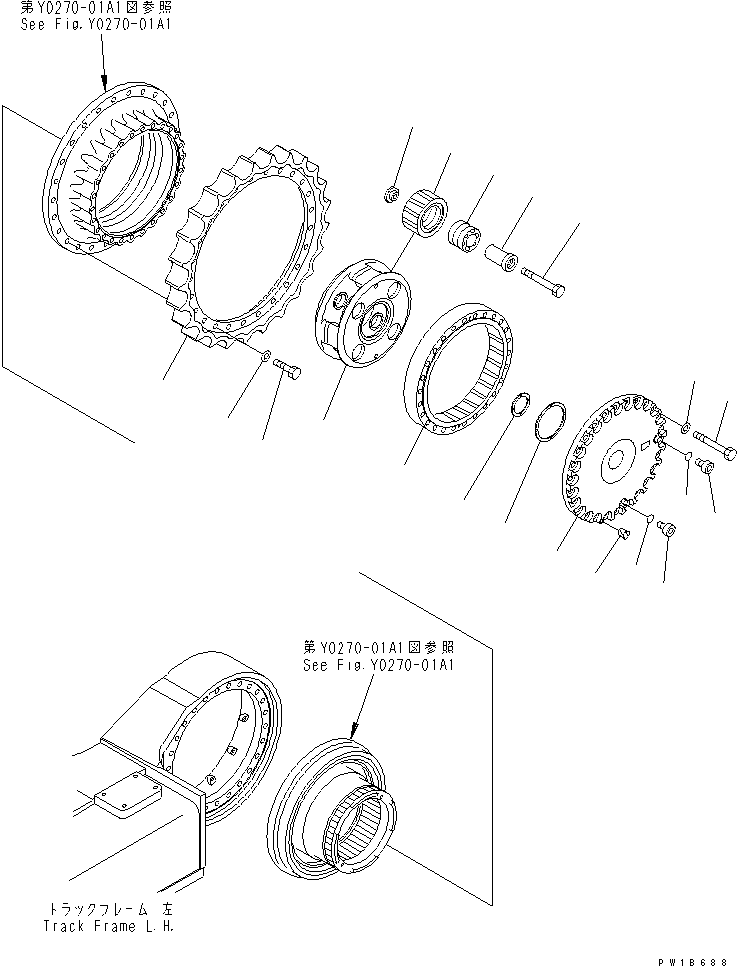 第Y0270-01A1図参照
See Fig.Y0270-01A1

第Y0270-01A1図参照
See Fig.Y0270-01A1

トラックフレーム 左
Track Frame L.H.

PW18688