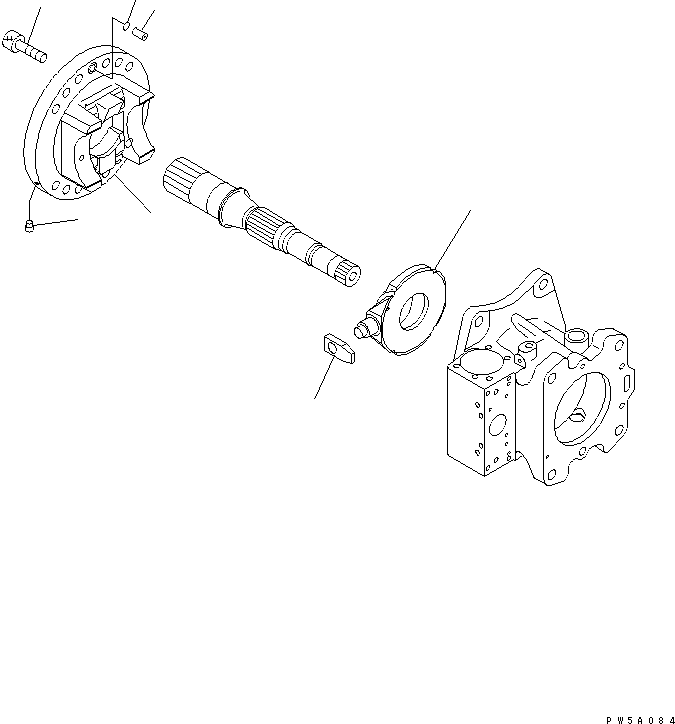 PW5A084