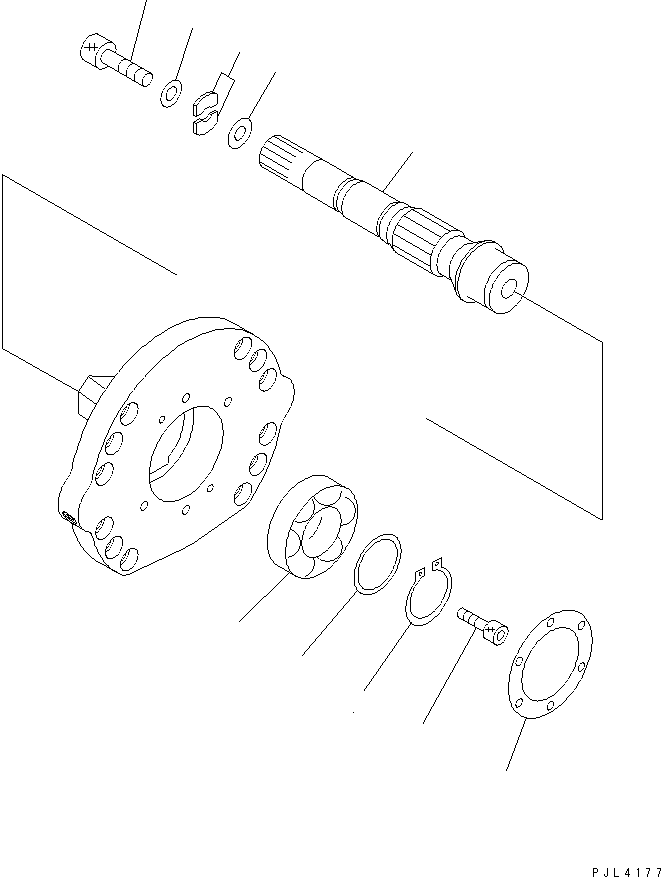 PJL4177