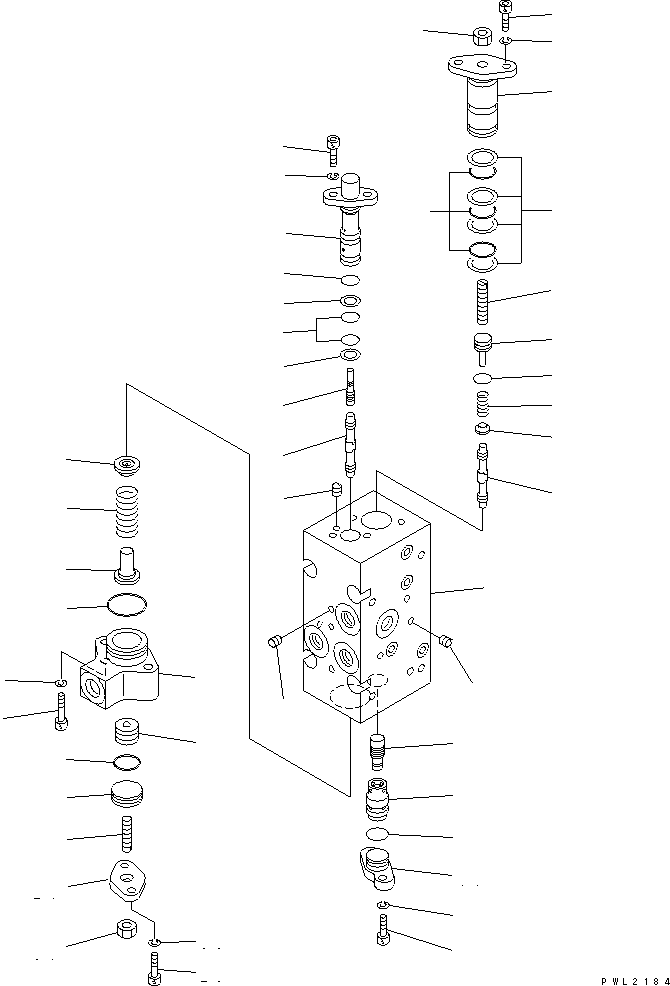 PWL2184