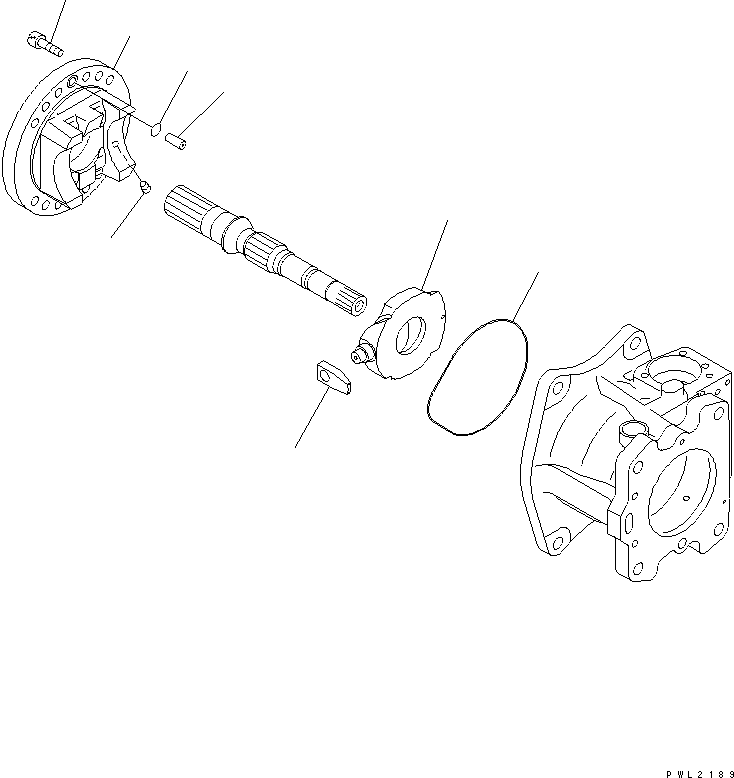 PWL2189