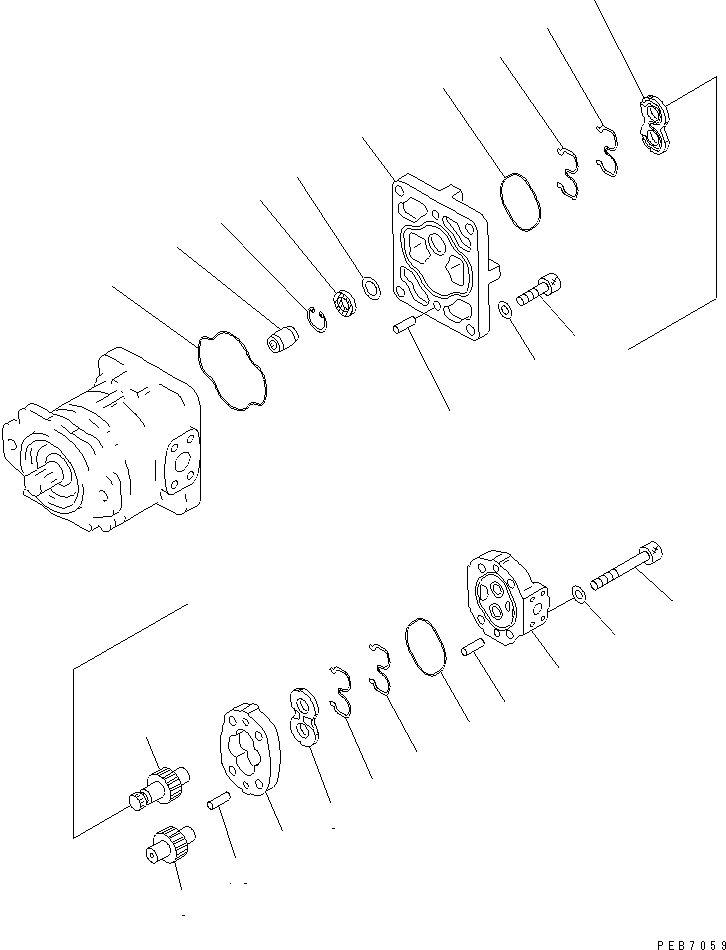 PEB7059