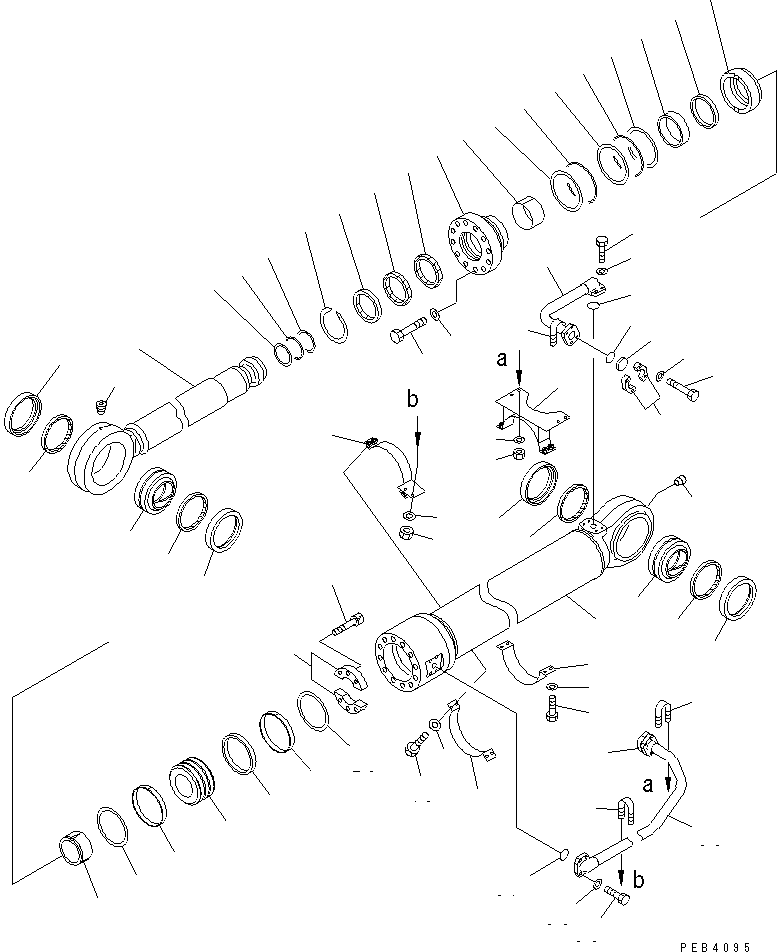 a
b
a
b
PEB4095