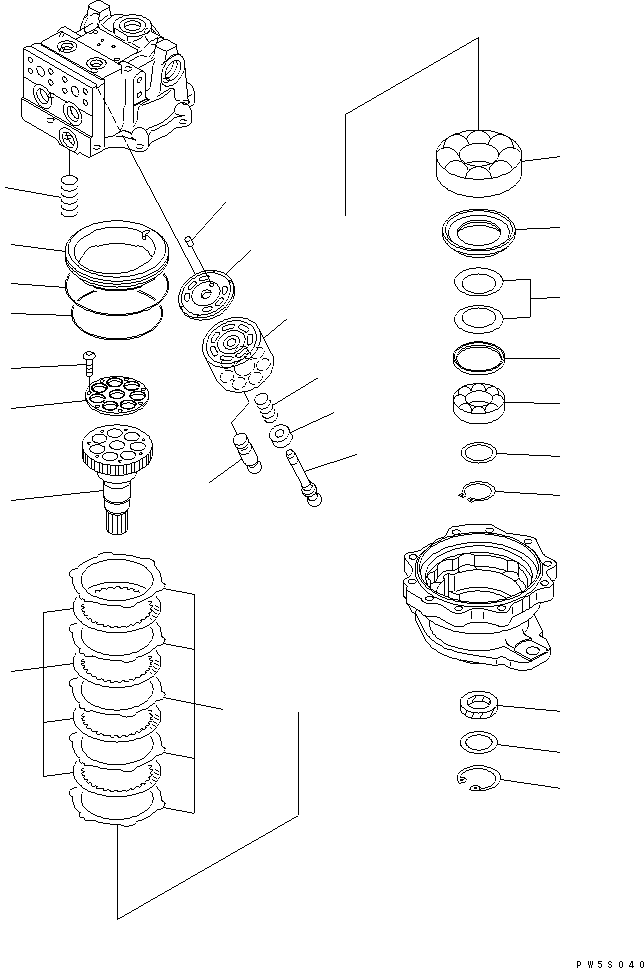 PW5S040