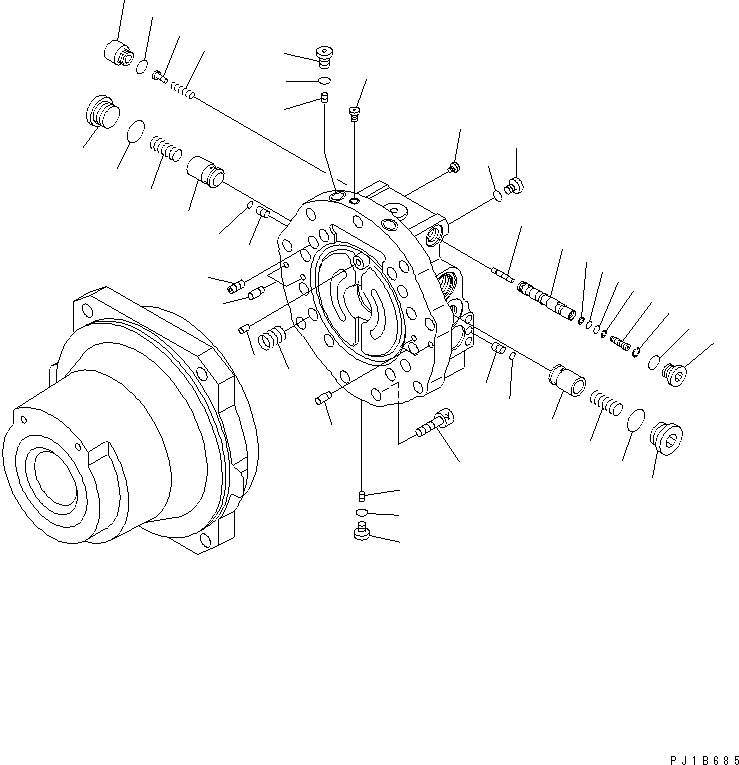 PJ1B685