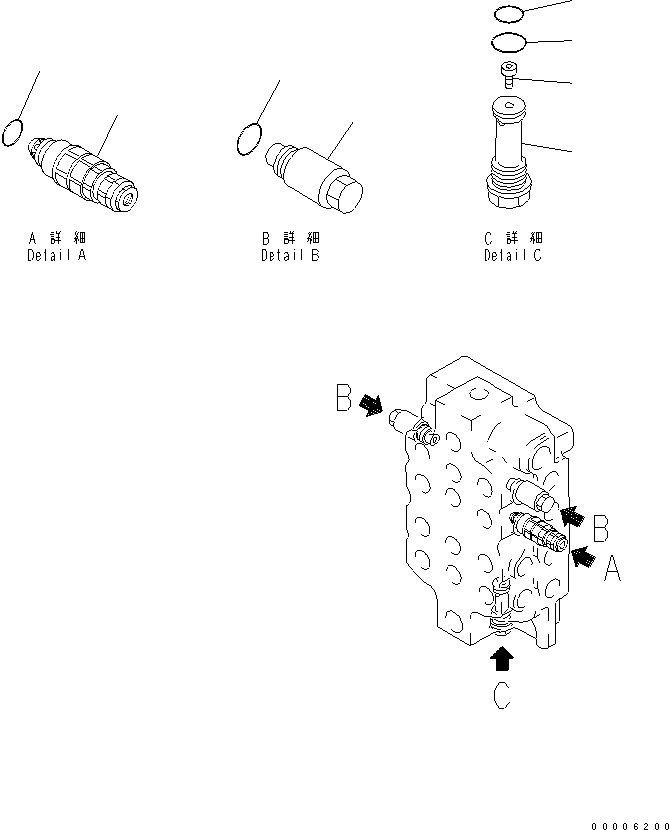 A 詳 細
Detail A

B 詳 細
Detail B

C 詳 細
Detail C

B

B

A

C

00006200