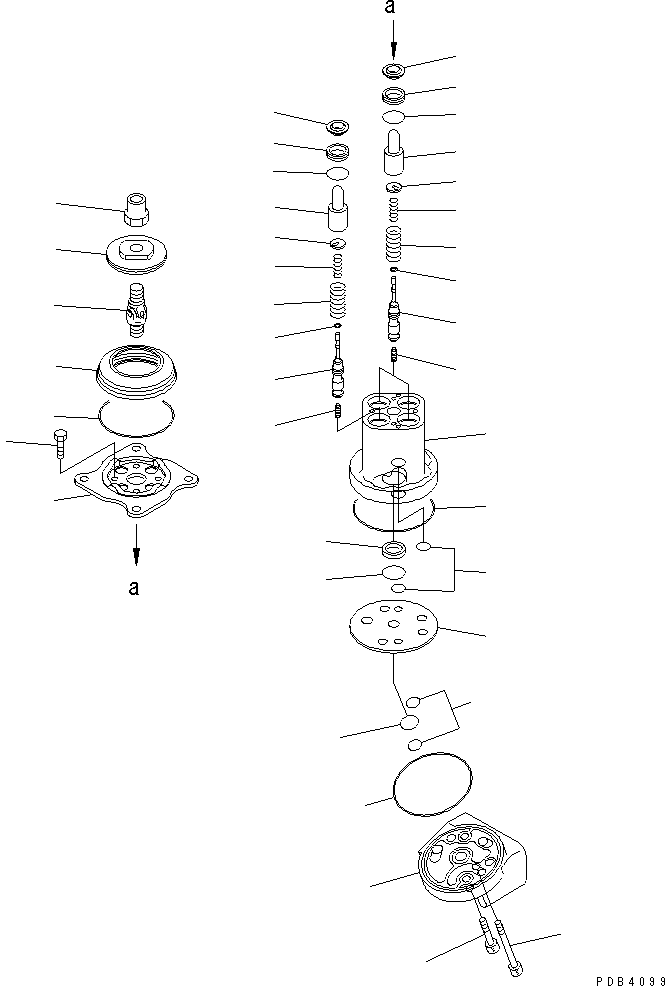 a

a

PDB4099