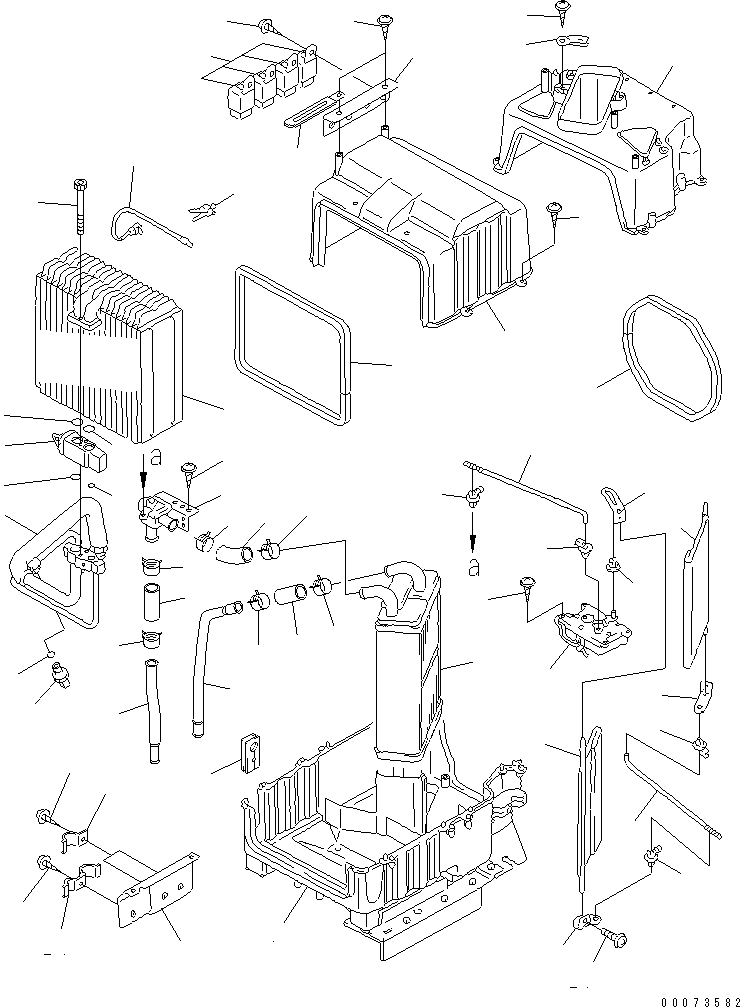 a

a

00073582